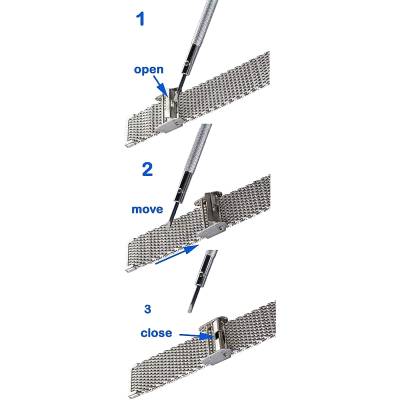 1
open
2
move
3
close